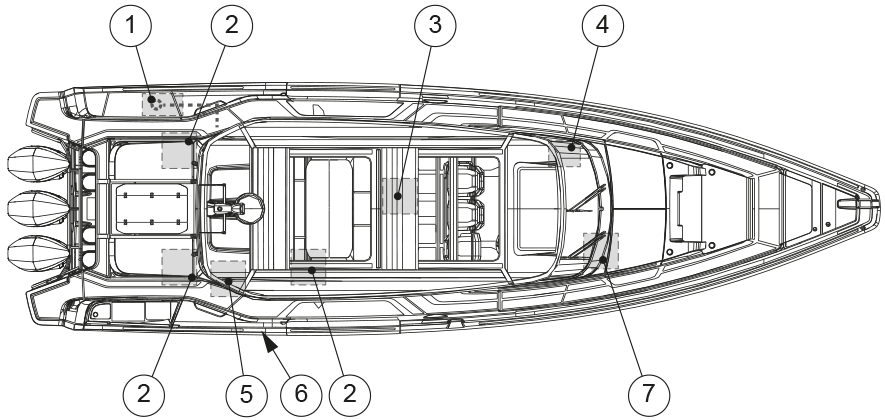 1
2
3
4
2
5
6
2
7